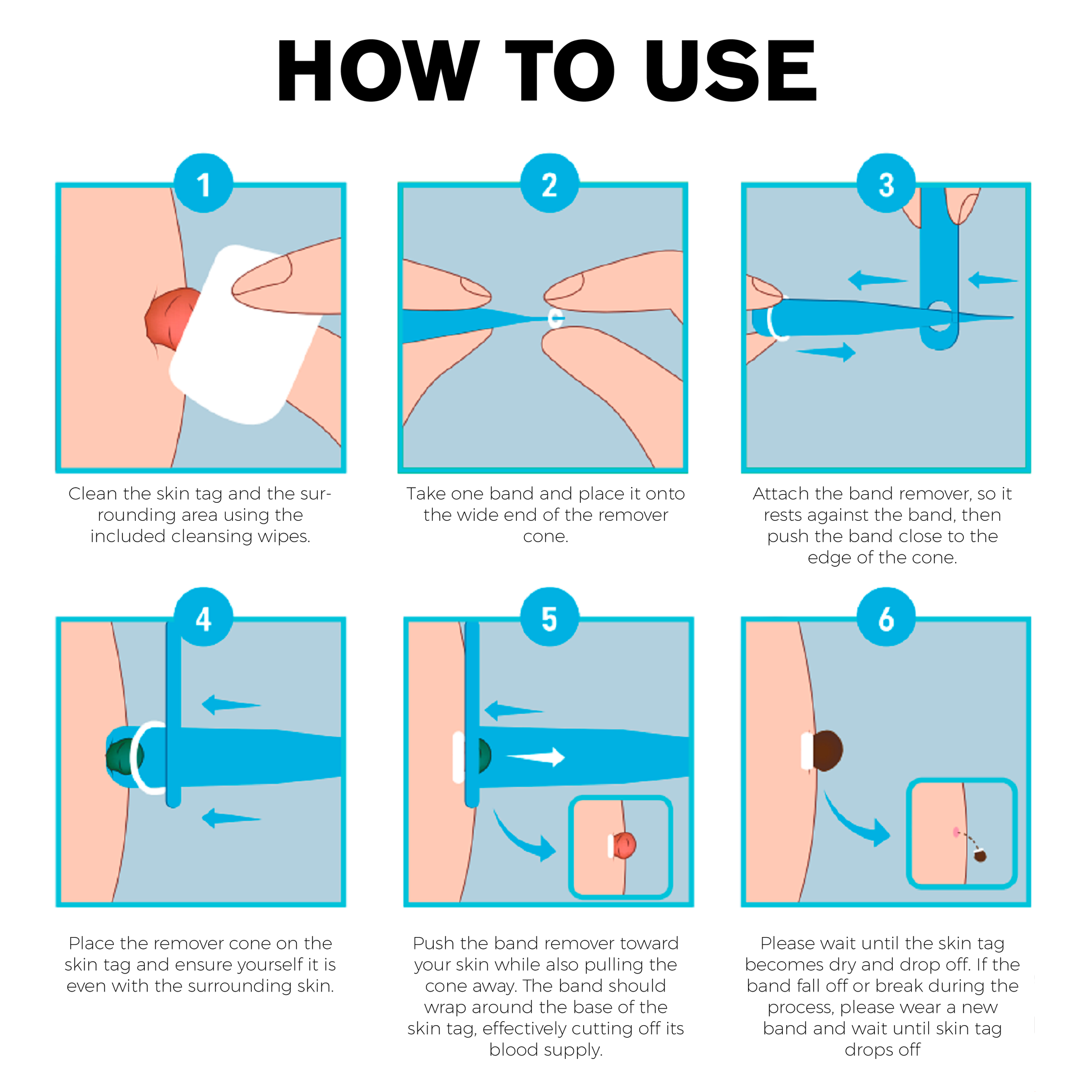 HOW TO USE

1

Clean the skin tag and the surrounding area using the included cleansing wipes.

2

Take one band and place it onto the wide end of the remover cone.

3

Attach the band remover, so it rests against the band, then push the band close to the edge of the cone.

4

Place the remover cone on the skin tag and ensure yourself it is even with the surrounding skin.

5

Push the band remover toward your skin while also pulling the cone away. The band should wrap around the base of the skin tag, effectively cutting off its blood supply.

6

Please wait until the skin tag becomes dry and drop off. If the band fall off or break during the process, please wear a new band and wait until skin tag drops off