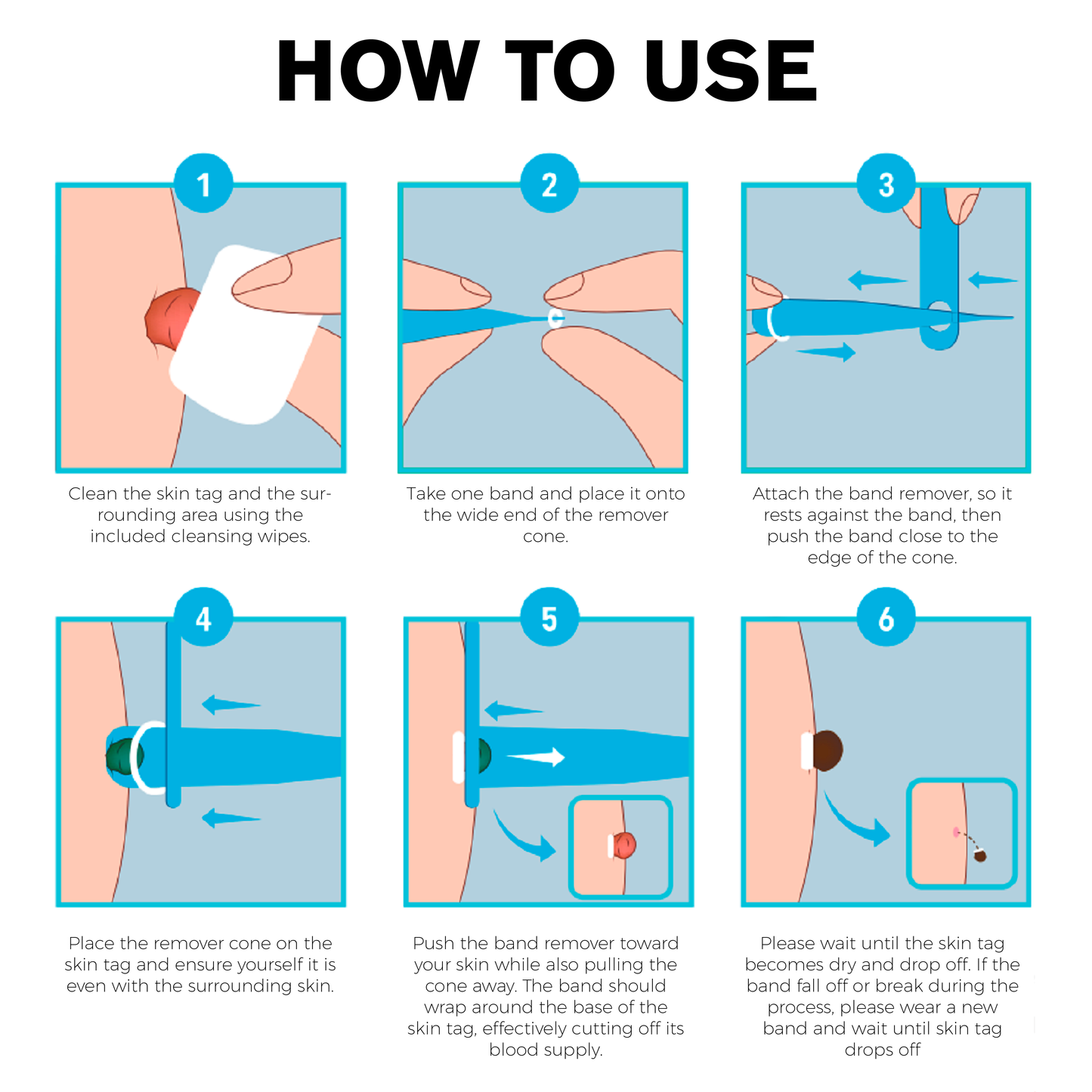 HOW TO USE

1

Clean the skin tag and the surrounding area using the included cleansing wipes.

2

Take one band and place it onto the wide end of the remover cone.

3

Attach the band remover, so it rests against the band, then push the band close to the edge of the cone.

4

Place the remover cone on the skin tag and ensure yourself it is even with the surrounding skin.

5

Push the band remover toward your skin while also pulling the cone away. The band should wrap around the base of the skin tag, effectively cutting off its blood supply.

6

Please wait until the skin tag becomes dry and drop off. If the band fall off or break during the process, please wear a new band and wait until skin tag drops off