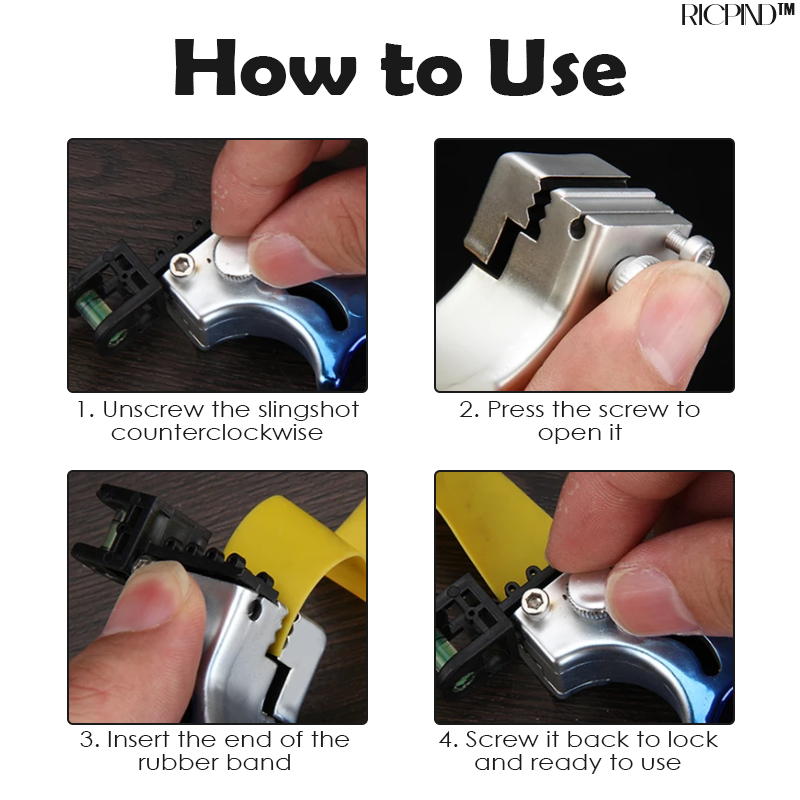 RICPIND™

How to Use

1. Unscrew the slingshot counterclockwise

2. Press the screw to open it

3. Insert the end of the rubber band

4. Screw it back to lock and ready to use