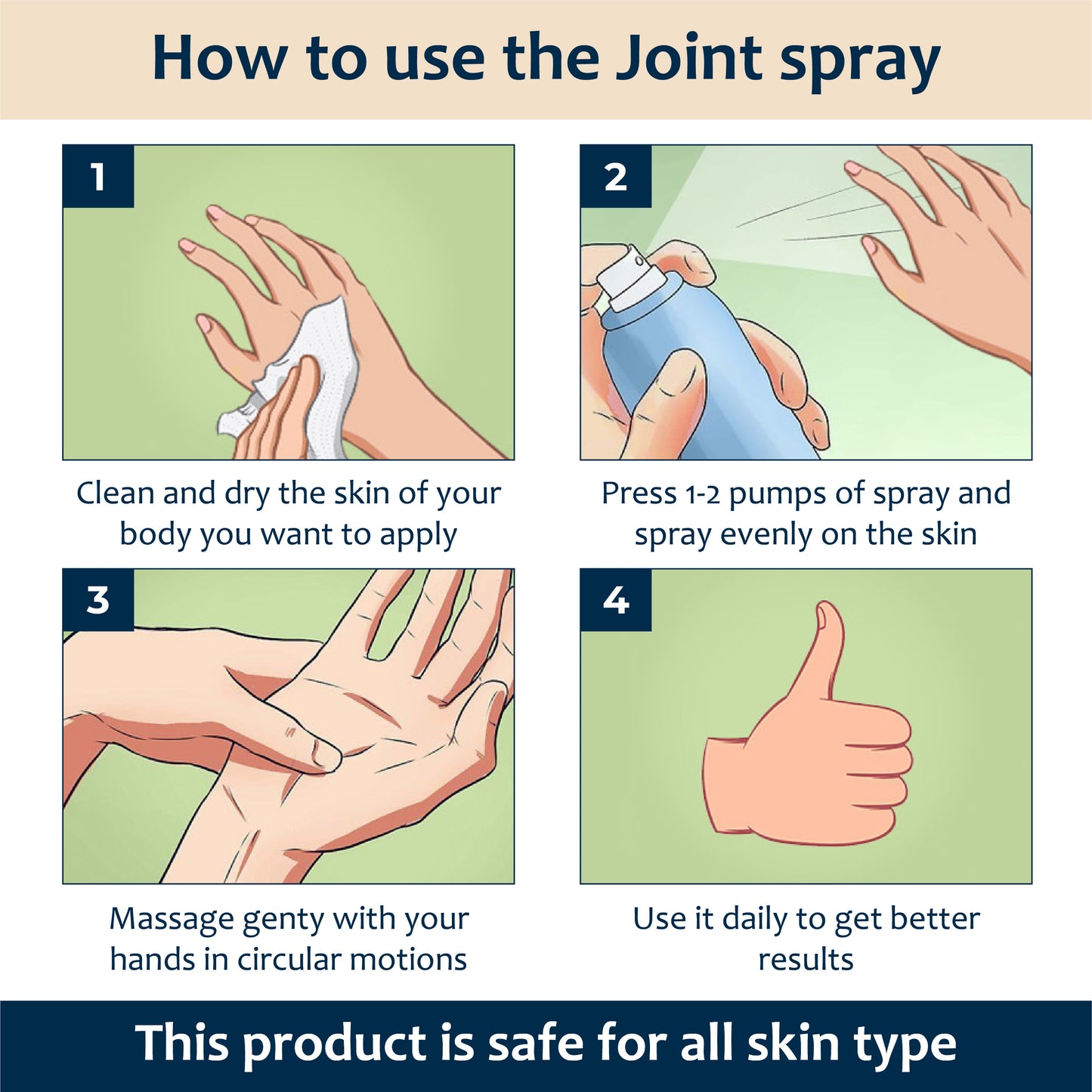 How to use the Joint spray

1

Clean and dry the skin of your body you want to apply

2

Press 1-2 pumps of spray and spray evenly on the skin

3

Massage genty with your hands in circular motions

4

Use it daily to get better results

This product is safe for all skin type